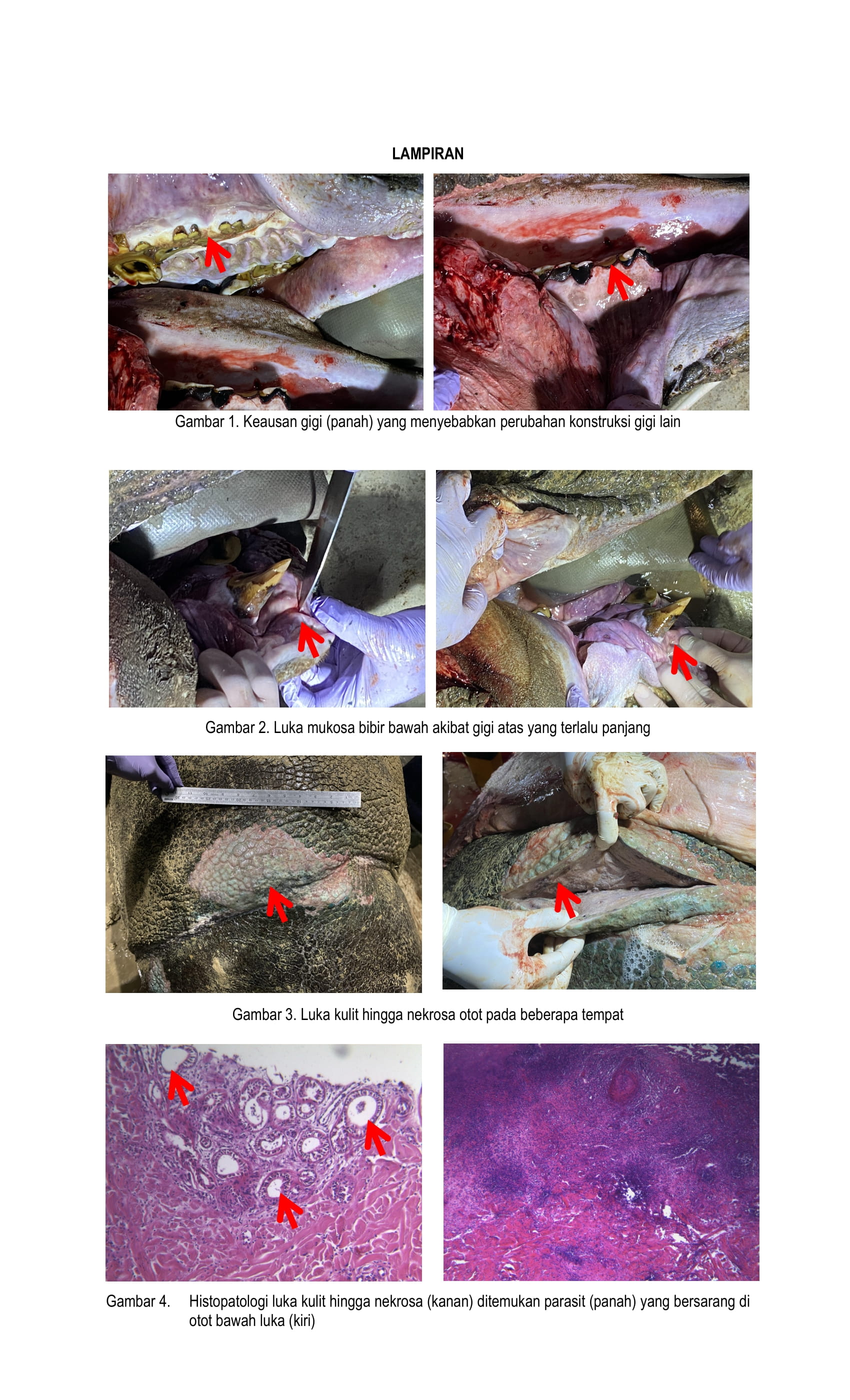 LAMPIRAN

Gambar 1. Keausan gigi (panah) yang menyebabkan perubahan konstruksi gigi lain

Gambar 2. Luka mukosa bibir bawah akibat gigi atas yang terlalu panjang

Gambar 3. Luka kulit hingga nekrosa otot pada beberapa tempat

Gambar 4. Histopatologi luka kulit hingga nekrosa (kanan) ditemukan parasit (panah) yang bersarang di otot bawah luka (kiri)